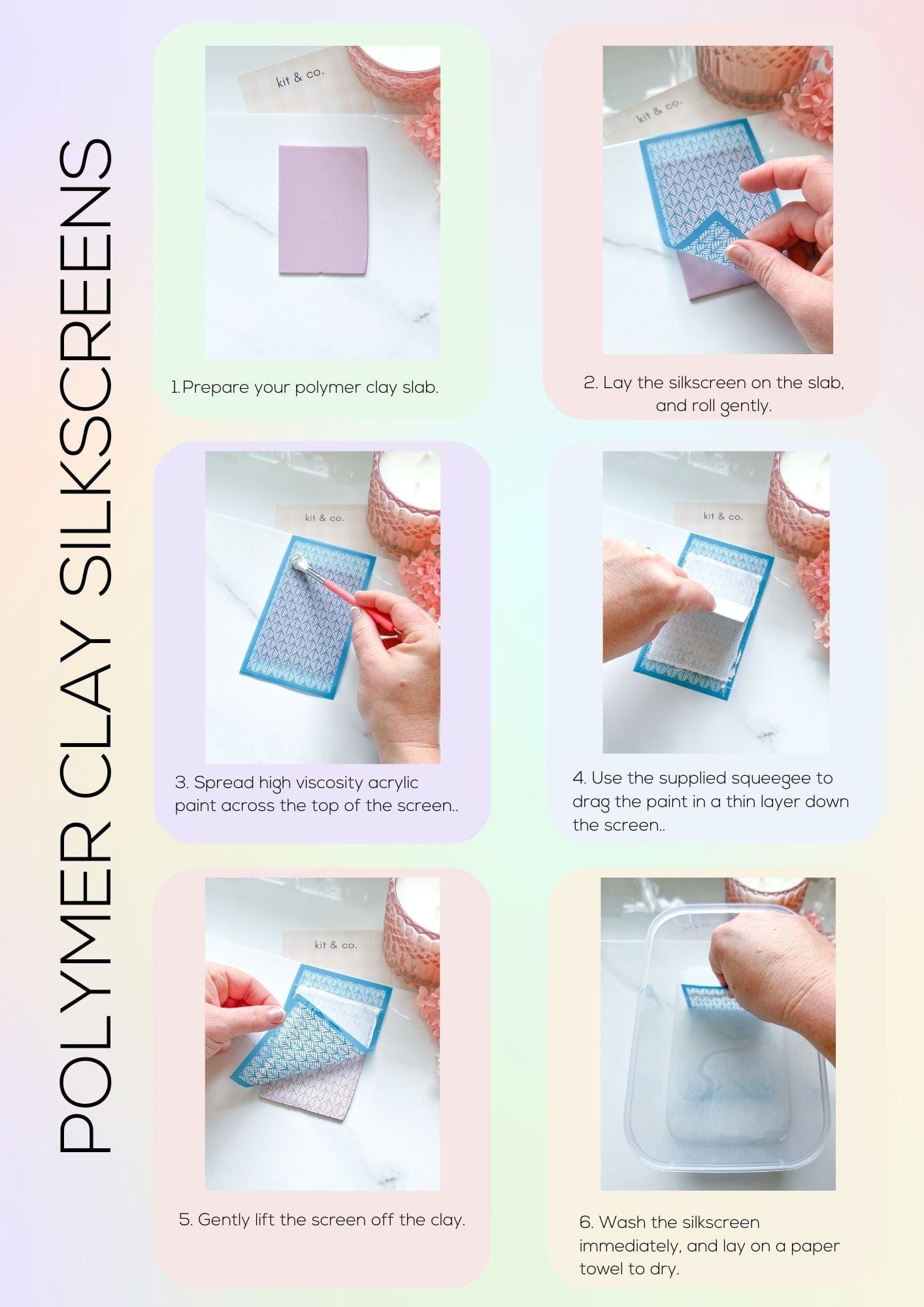 POLYMER CLAY SILKSCREENS

kit & co.

1.Prepare your polymer clay slab.

kit & co.

2. Lay the silkscreen on the slab, and roll gently.

kit & co.

3. Spread high viscosity acrylic paint across the top of the screen..

kit & co.

4. Use the supplied squeegee to drag the paint in a thin layer down the screen..

kit & co.

5. Gently lift the screen off the clay.

6. Wash the silkscreen immediately, and lay on a paper towel to dry.