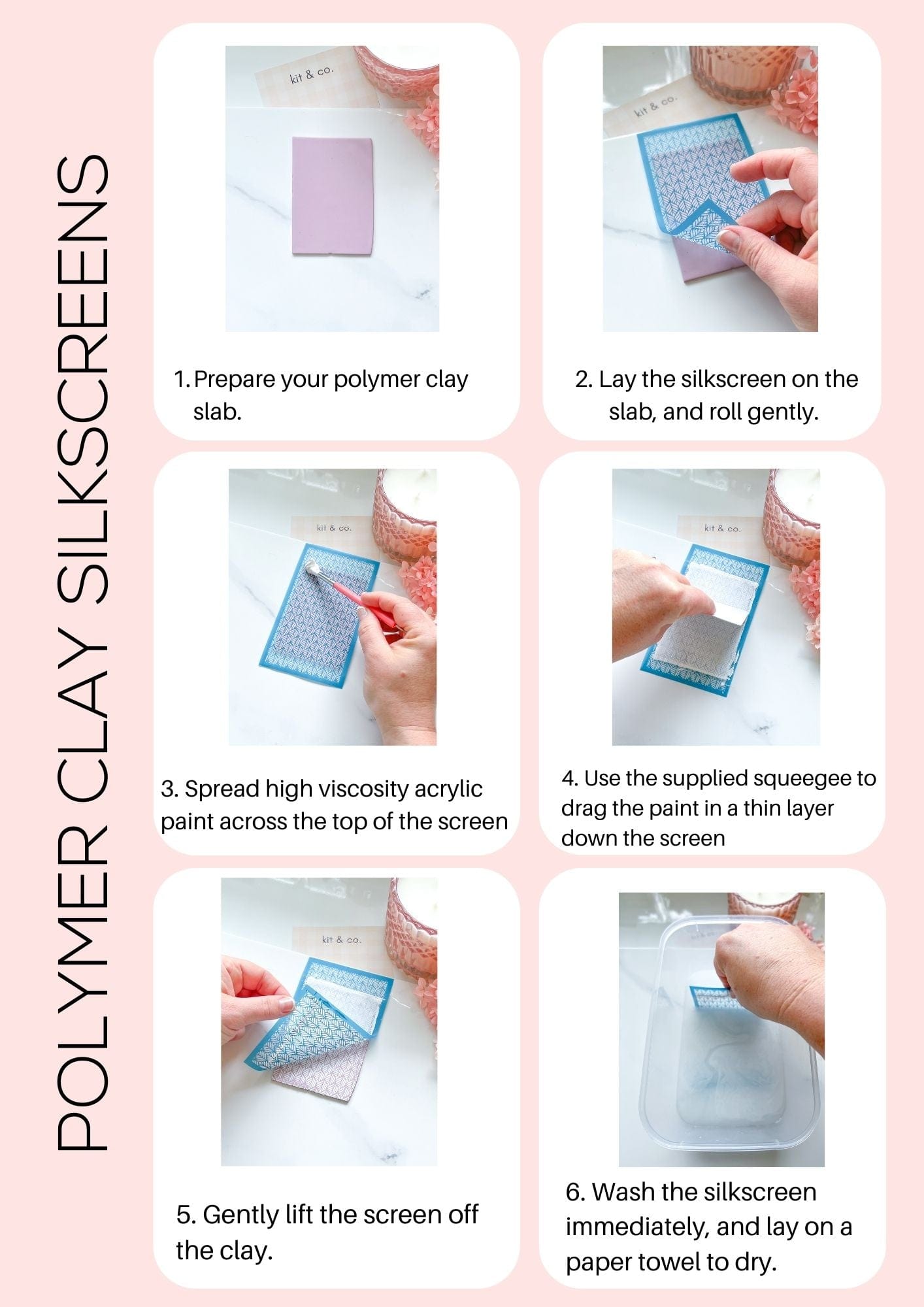 POLYMER CLAY SILKSCREENS

kit & co.

1. Prepare your polymer clay slab.

kit & co.

2. Lay the silkscreen on the slab, and roll gently.

kit & co.

3. Spread high viscosity acrylic paint across the top of the screen

kit & co.

4. Use the supplied squeegee to drag the paint in a thin layer down the screen

kit & co.

5. Gently lift the screen off the clay.

6. Wash the silkscreen immediately, and lay on a paper towel to dry.